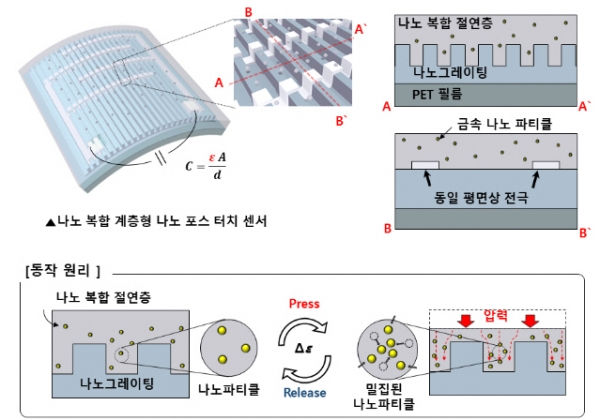 B

A`

A

B`

$C = \frac{\varepsilon A}{d}$

▲나노 복합 계층형 나노 포스 터치 센서

나노 복합 절연층

나노그레이팅

PET 필름

A

A`

금속 나노 파티클

동일 평면상 전극

B

B`

[동작 원리 ]

나노 복합 절연층

나노그레이팅

나노파티클

Press

$\Delta\varepsilon$

Release

밀집된 나노파티클

압력